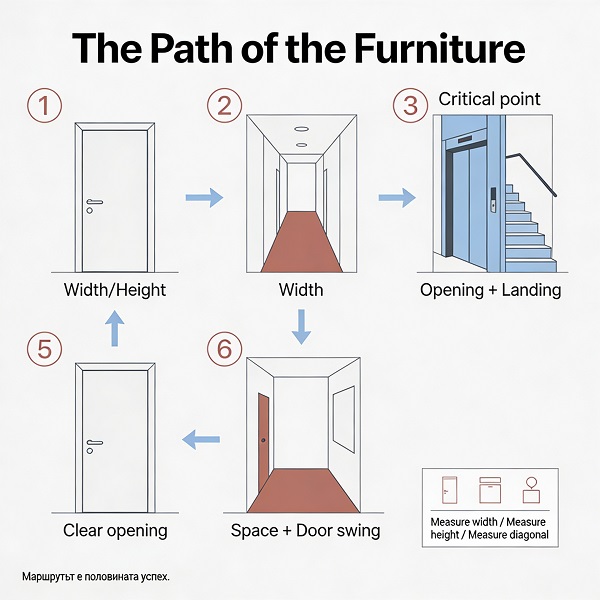 The Path of the Furniture

1

Width/Height

2

Width

3 Critical point

Opening + Landing

5

Clear opening

6

Space + Door swing

Measure width / Measure height / Measure diagonal

Маршрутът е половината успех.