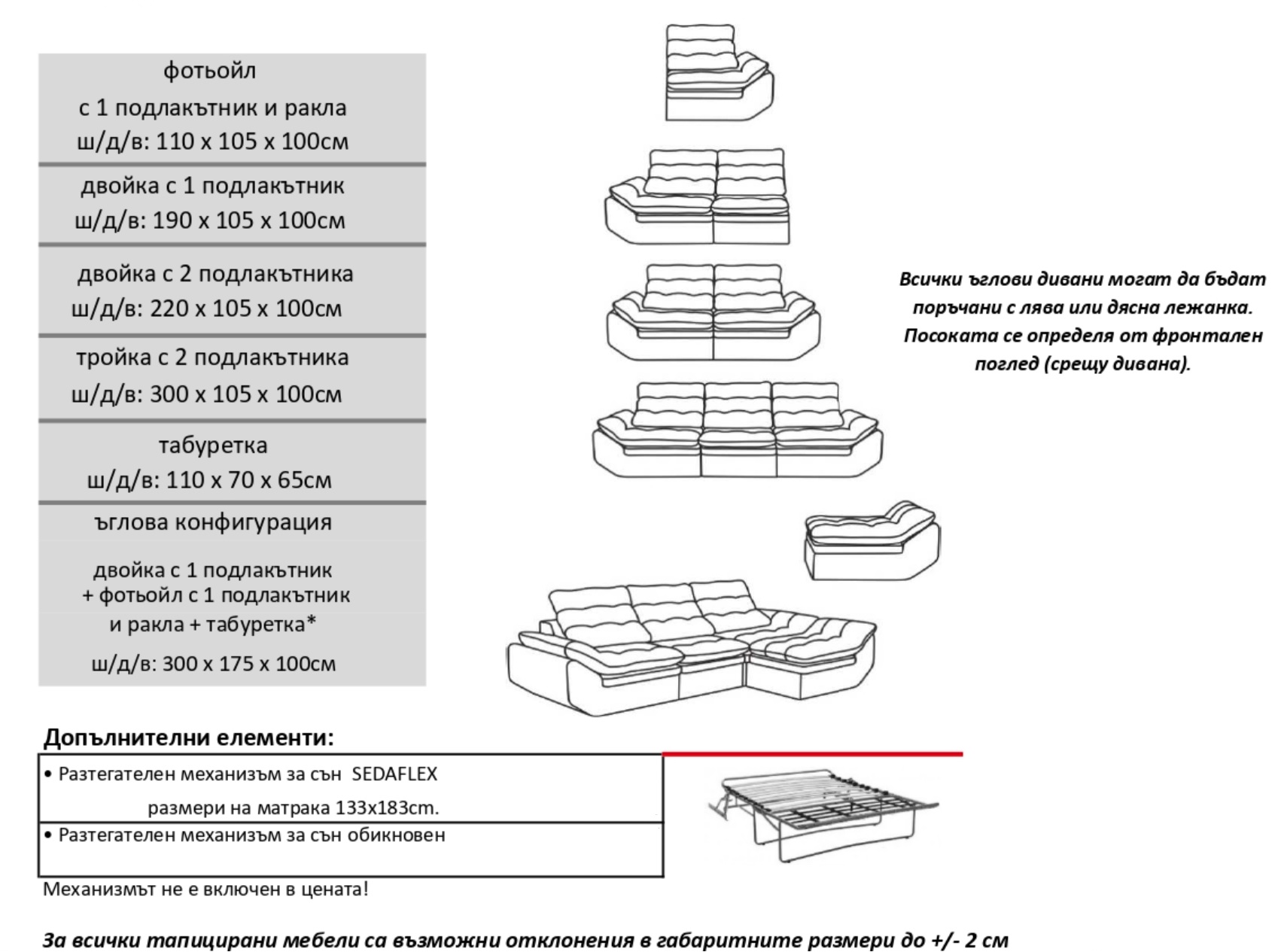 фотьойл
с 1 подлакътник и ракла
ш/д/в: 110 x 105 x 100см

двойка с 1 подлакътник
ш/д/в: 190 x 105 x 100см

двойка с 2 подлакътника
ш/д/в: 220 x 105 x 100см

тройка с 2 подлакътника
ш/д/в: 300 x 105 x 100см

табуретка
ш/д/в: 110 x 70 x 65см

ъглова конфигурация

двойка с 1 подлакътник
+ фотьойл с 1 подлакътник
и ракла + табуретка*

ш/д/в: 300 x 175 x 100см

Всички ъглови дивани могат да бъдат поръчани с лява или дясна лежанка. Посоката се определя от фронтален поглед (срещу дивана).

Допълнителни елементи:

• Разтегателен механизъм за сън SEDAFLEX
размери на матрака 133x183cm.

• Разтегателен механизъм за сън обикновен

Механизмът не е включен в цената!

За всички тапицирани мебели са възможни отклонения в габаритните размери до +/- 2 см