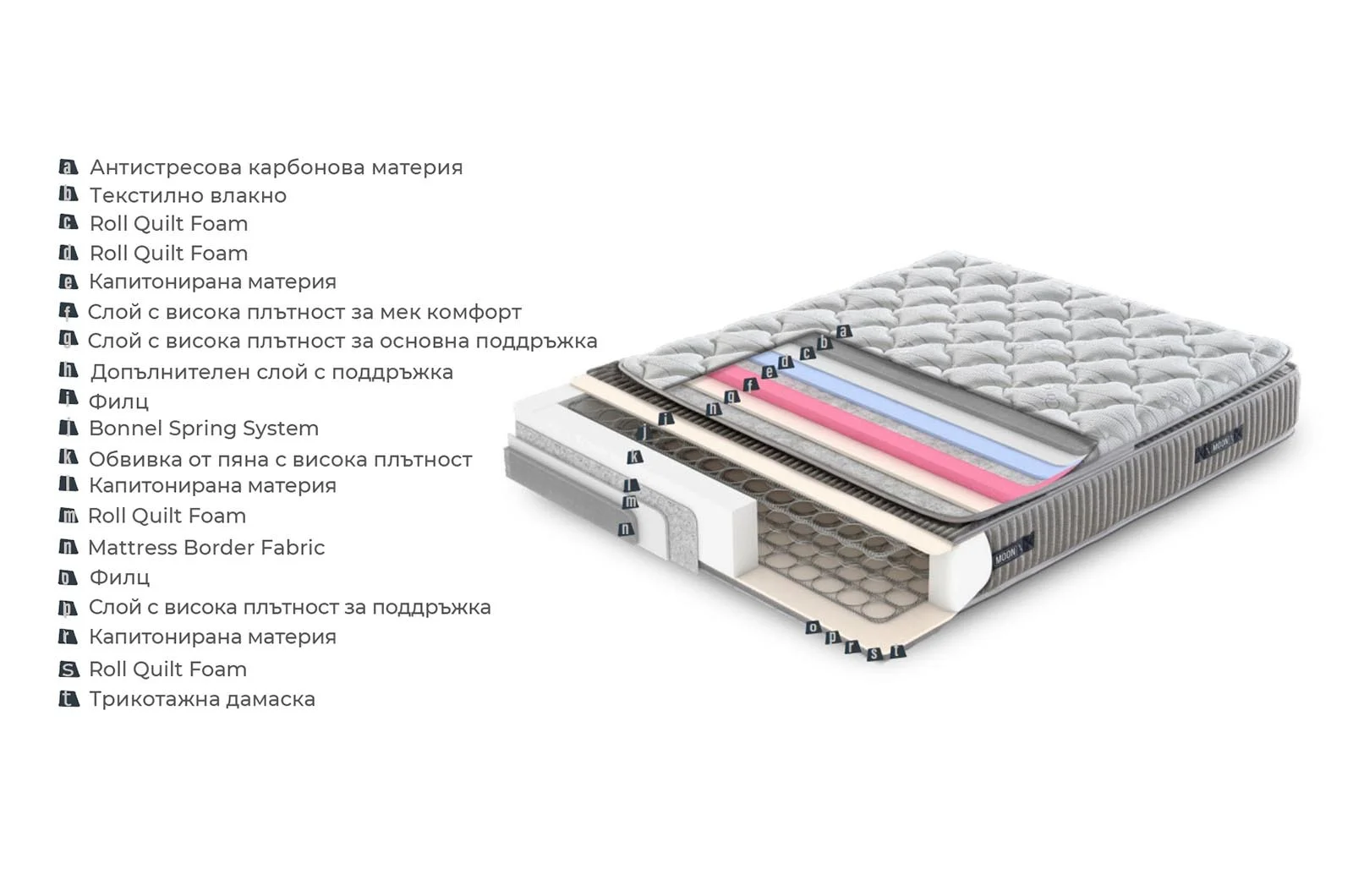 a Антистресова карбонова материя
b Текстилно влакно
c Roll Quilt Foam
d Roll Quilt Foam
e Капитонирана материя
f Слой с висока плътност за мек комфорт
g Слой с висока плътност за основна поддръжка
h Допълнителен слой с поддръжка
i Филц
j Bonnel Spring System
k Обвивка от пяна с висока плътност
l Капитонирана материя
m Roll Quilt Foam
n Mattress Border Fabric
o Филц
p Слой с висока плътност за поддръжка
r Капитонирана материя
s Roll Quilt Foam
t Трикотажна дамаска

a b c d e f g h i j k l m n o p r s t

MOON
MOON